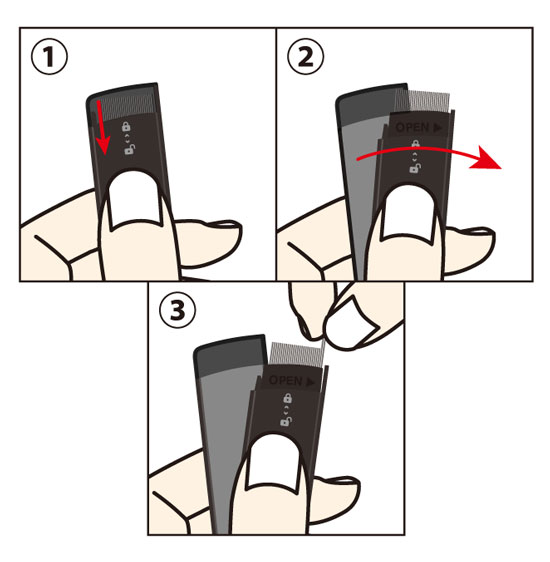 ①

②

OPEN ▶

③

OPEN ▶