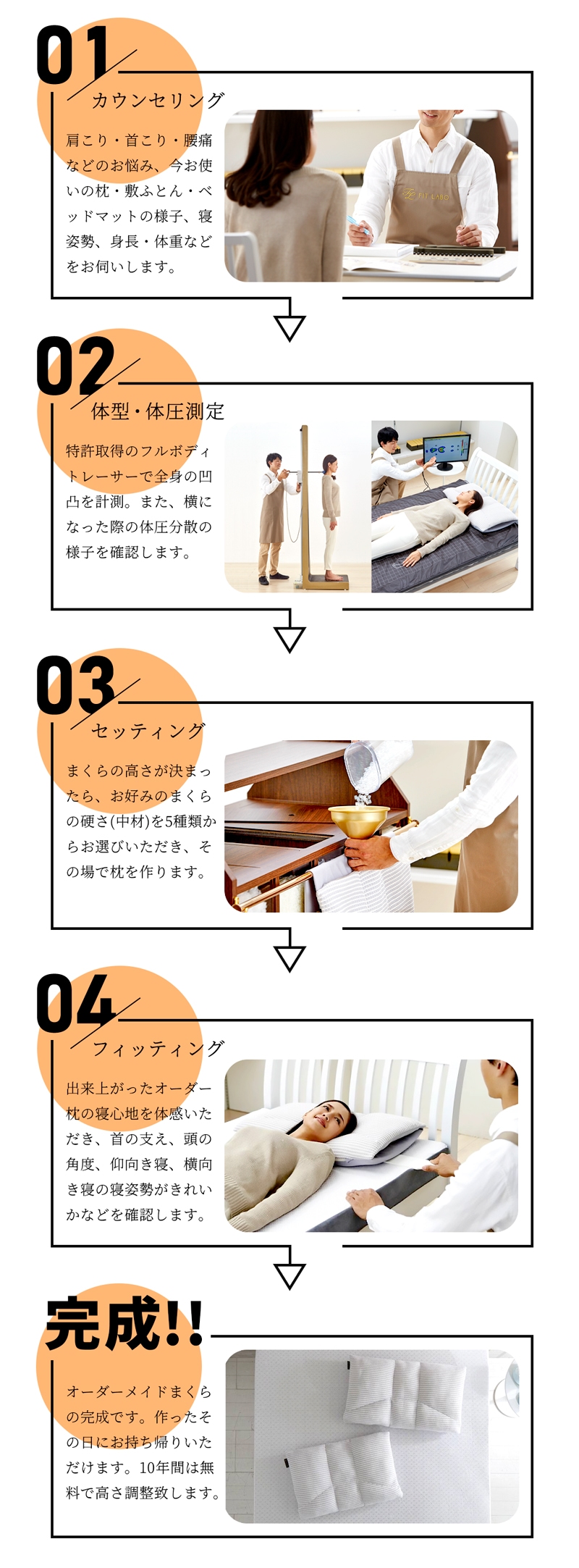 01
カウンセリング

肩こり・首こり・腰痛などのお悩み、今お使いの枕・敷ふとん・ベッドマットの様子、寝姿勢、身長・体重などをお伺いします。

FIT LABO

02
体型・体圧測定

特許取得のフルボディトレーサーで全身の凹凸を計測。また、横になった際の体圧分散の様子を確認します。

03
セッティング

まくらの高さが決まったら、お好みのまくらの硬さ(中材)を5種類からお選びいただき、その場で枕を作ります。

04
フィッティング

出来上がったオーダー枕の寝心地を体感いただき、首の支え、頭の角度、仰向き寝、横向き寝の寝姿勢がきれいかなどを確認します。

完成!!

オーダーメイドまくらの完成です。作ったその日にお持ち帰りいただけます。10年間は無料で高さ調整致します。