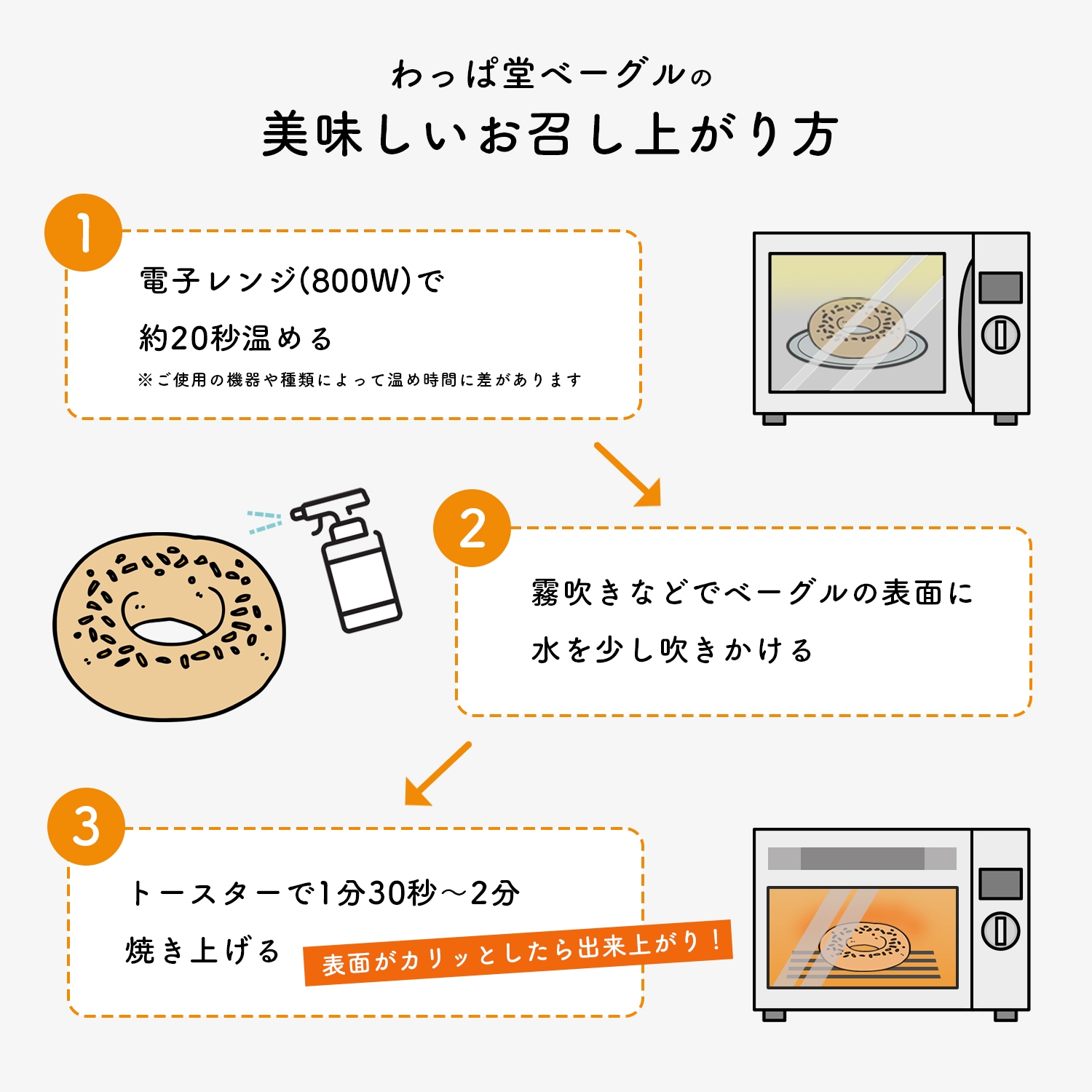 わっぱ堂ベーグルの
美味しいお召し上がり方

1
電子レンジ(800W)で
約20秒温める
※ご使用の機器や種類によって温め時間に差があります

2
霧吹きなどでベーグルの表面に
水を少し吹きかける

3
トースターで1分30秒〜2分
焼き上げる
表面がカリッとしたら出来上がり！